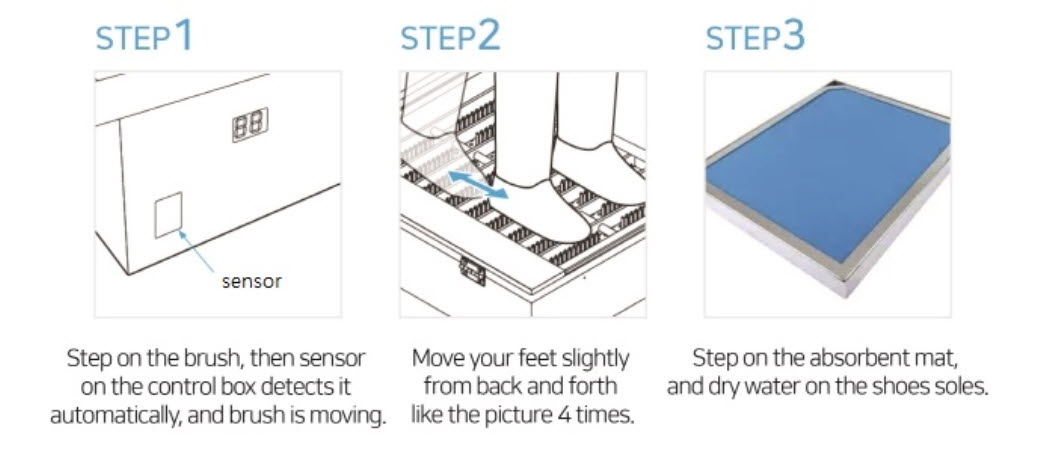 STEP1

sensor

Step on the brush, then sensor on the control box detects it automatically, and brush is moving.

STEP2

Move your feet slightly from back and forth like the picture 4 times.

STEP3

Step on the absorbent mat, and dry water on the shoes soles.